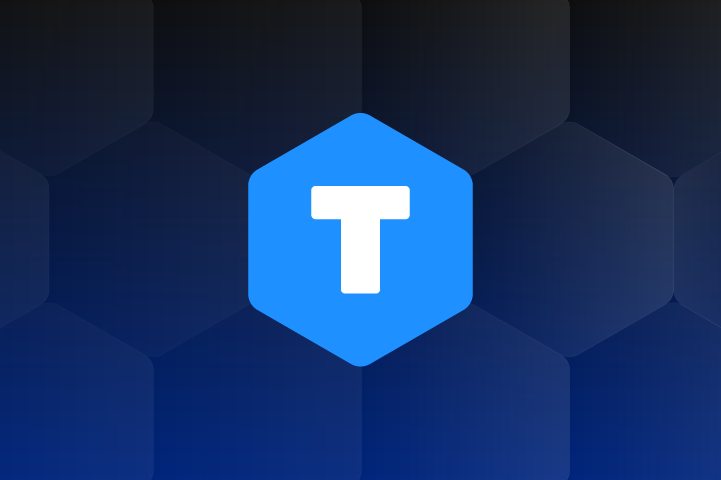 T